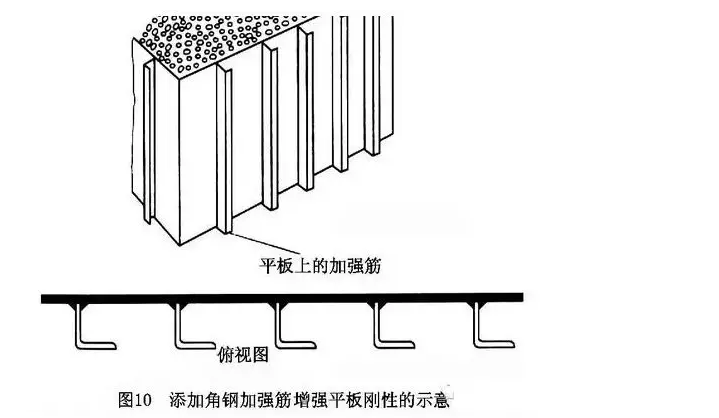 平板上的加强筋

俯视图

图10　添加角钢加强筋增强平板刚性的示意