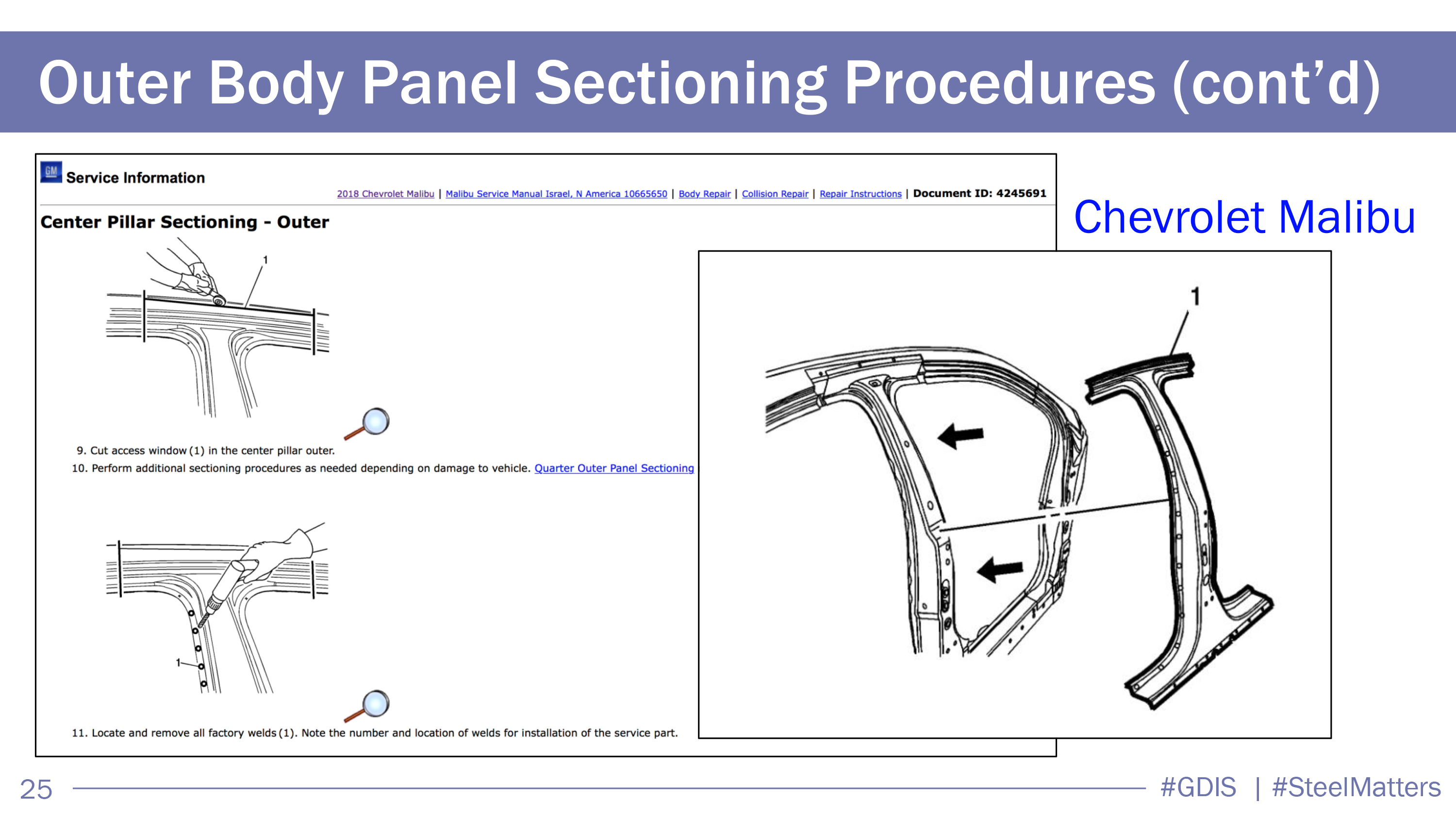 Outer Body Panel Sectioning Procedures (cont'd)

GM Service Information

2018 Chevrolet Malibu | Malibu Service Manual Israel, N America 10665650 | Body Repair | Collision Repair | Repair Instructions | Document ID: 4245691

Center Pillar Sectioning - Outer

1

9. Cut access window (1) in the center pillar outer.

10. Perform additional sectioning procedures as needed depending on damage to vehicle. Quarter Outer Panel Sectioning

1

11. Locate and remove all factory welds (1). Note the number and location of welds for installation of the service part.

Chevrolet Malibu

1

25

#GDIS | #SteelMatters